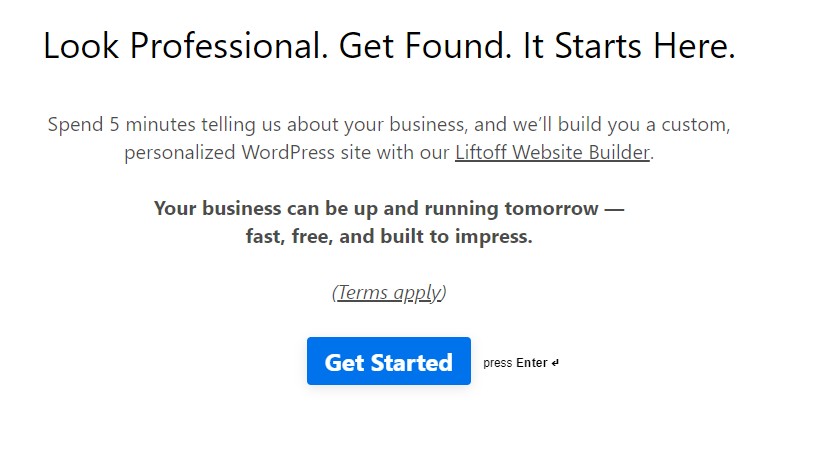 Look Professional. Get Found. It Starts Here.

Spend 5 minutes telling us about your business, and we'll build you a custom, personalized WordPress site with our Liftoff Website Builder.

Your business can be up and running tomorrow — fast, free, and built to impress.

(Terms apply)

Get Started

press Enter ↵