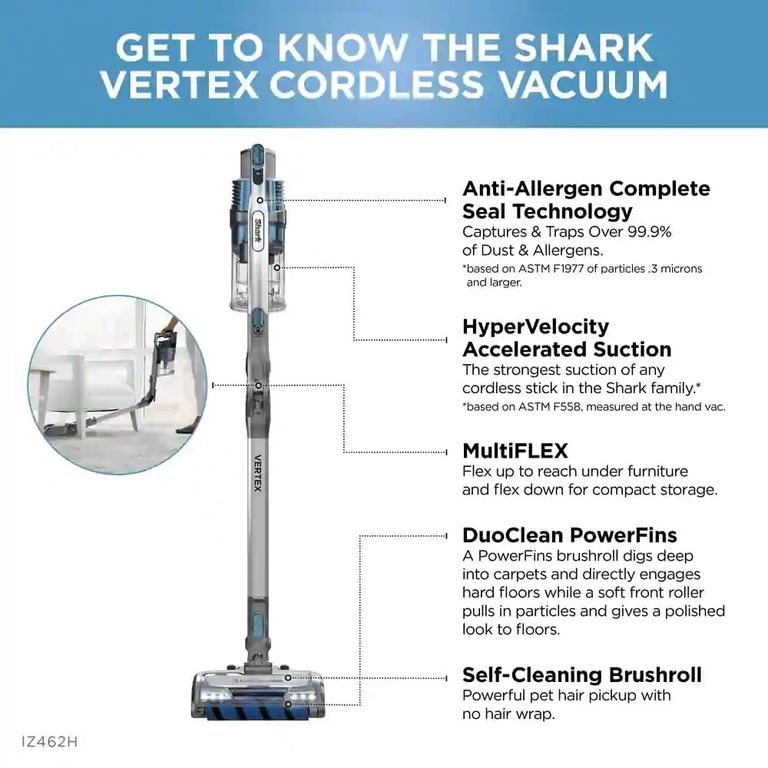 GET TO KNOW THE SHARK VERTEX CORDLESS VACUUM

Shark

VERTEX

Anti-Allergen Complete Seal Technology
Captures & Traps Over 99.9% of Dust & Allergens.
*based on ASTM F1977 of particles .3 microns and larger.

HyperVelocity Accelerated Suction
The strongest suction of any cordless stick in the Shark family.*
*based on ASTM F558, measured at the hand vac.

MultiFLEX
Flex up to reach under furniture and flex down for compact storage.

DuoClean PowerFins
A PowerFins brushroll digs deep into carpets and directly engages hard floors while a soft front roller pulls in particles and gives a polished look to floors.

Self-Cleaning Brushroll
Powerful pet hair pickup with no hair wrap.

IZ462H