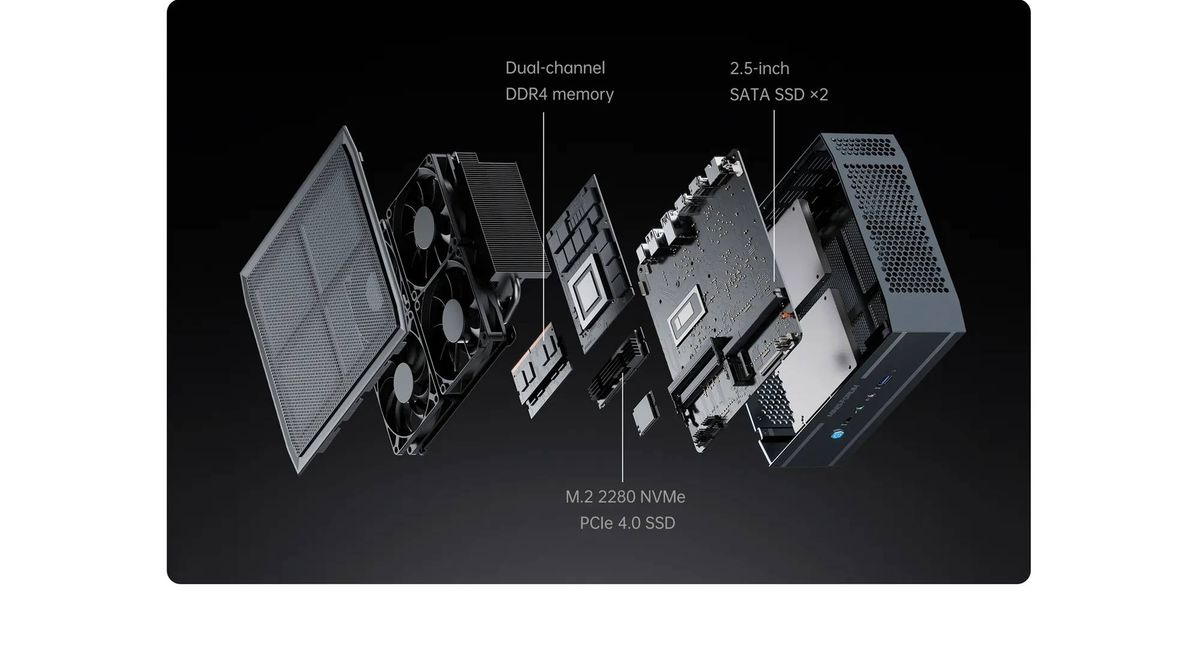 Dual-channel
DDR4 memory

2.5-inch
SATA SSD ×2

M.2 2280 NVMe
PCIe 4.0 SSD