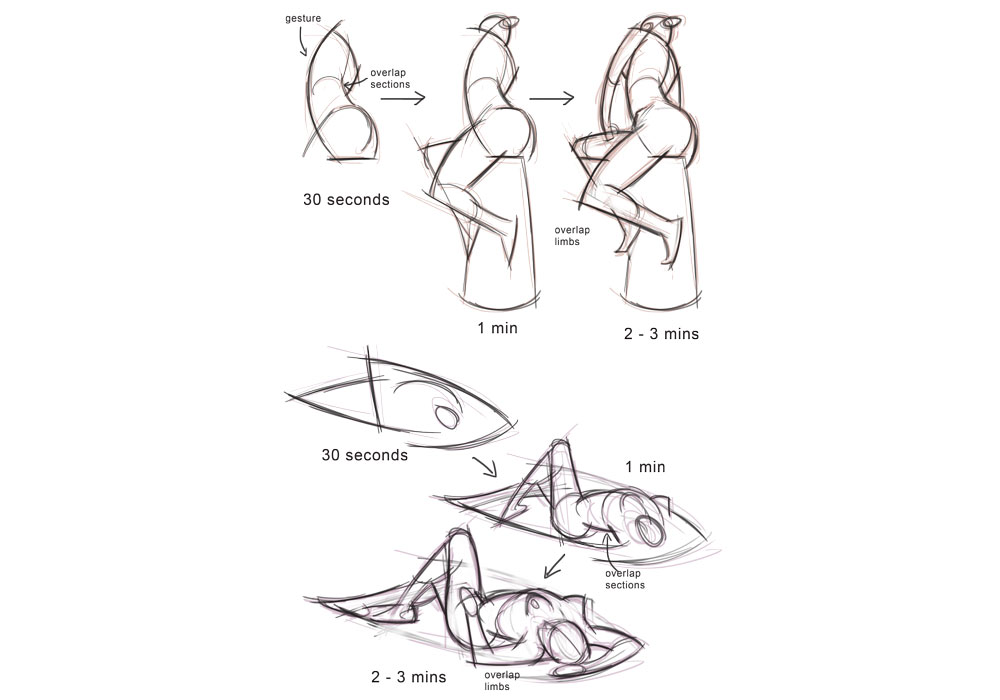 gesture

overlap sections

30 seconds

overlap limbs

1 min

2 - 3 mins

30 seconds

1 min

overlap sections

2 - 3 mins

overlap limbs