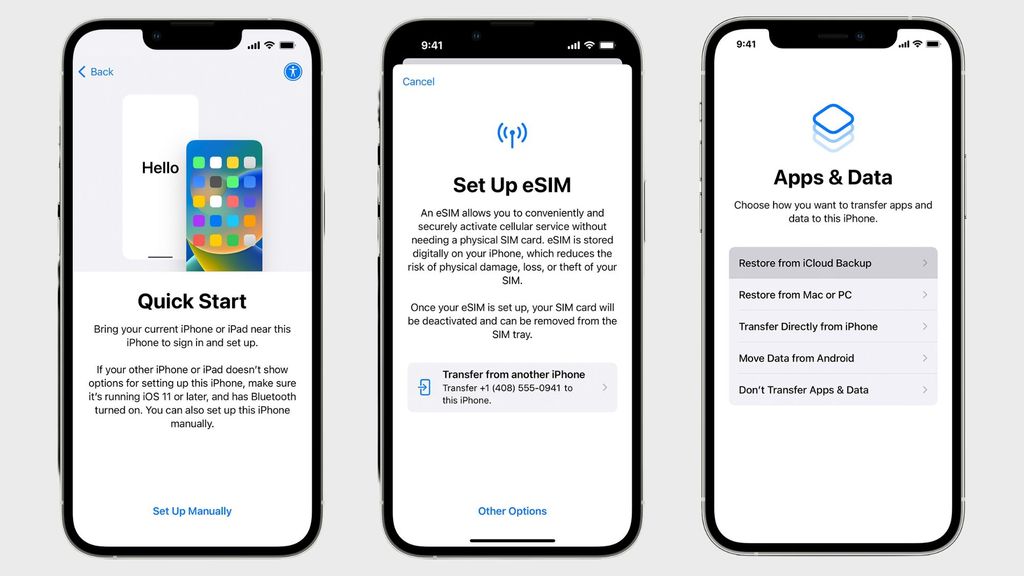 Back

Hello

Quick Start

Bring your current iPhone or iPad near this iPhone to sign in and set up.

If your other iPhone or iPad doesn't show options for setting up this iPhone, make sure it's running iOS 11 or later, and has Bluetooth turned on. You can also set up this iPhone manually.

Set Up Manually

9:41

Cancel

Set Up eSIM

An eSIM allows you to conveniently and securely activate cellular service without needing a physical SIM card. eSIM is stored digitally on your iPhone, which reduces the risk of physical damage, loss, or theft of your SIM.

Once your eSIM is set up, your SIM card will be deactivated and can be removed from the SIM tray.

Transfer from another iPhone
Transfer +1 (408) 555-0941 to this iPhone.

Other Options

9:41

Apps & Data

Choose how you want to transfer apps and data to this iPhone.

Restore from iCloud Backup

Restore from Mac or PC

Transfer Directly from iPhone

Move Data from Android

Don't Transfer Apps & Data