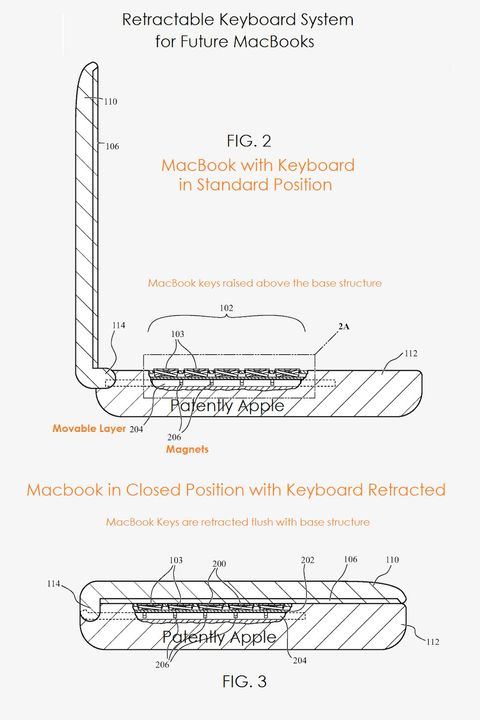 Retractable Keyboard System for Future MacBooks

110

106

FIG. 2

MacBook with Keyboard in Standard Position

MacBook keys raised above the base structure

102

114

103

2A

112

Patently Apple

Movable Layer 204

206

Magnets

Macbook in Closed Position with Keyboard Retracted

MacBook Keys are retracted flush with base structure

103

200

202

106

110

114

Patently Apple

112

206

204

FIG. 3