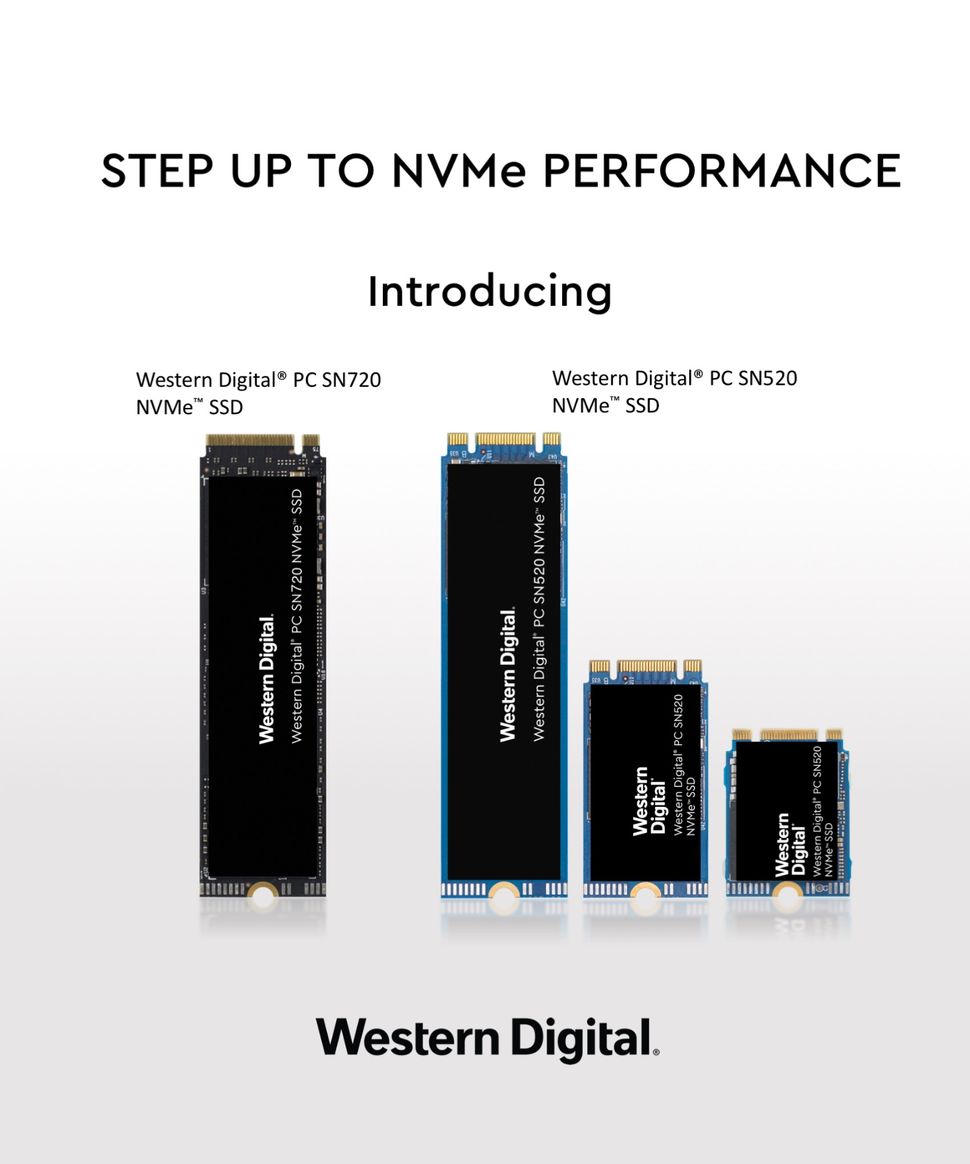 STEP UP TO NVMe PERFORMANCE

Introducing

Western Digital® PC SN720 NVMe™ SSD

Western Digital® PC SN520 NVMe™ SSD

Western Digital. Western Digital® PC SN720 NVMe™ SSD

Western Digital. Western Digital® PC SN520 NVMe™ SSD

Western Digital. Western Digital® PC SN520 NVMe™ SSD

Western Digital. Western Digital® PC SN520 NVMe™ SSD

Western Digital.