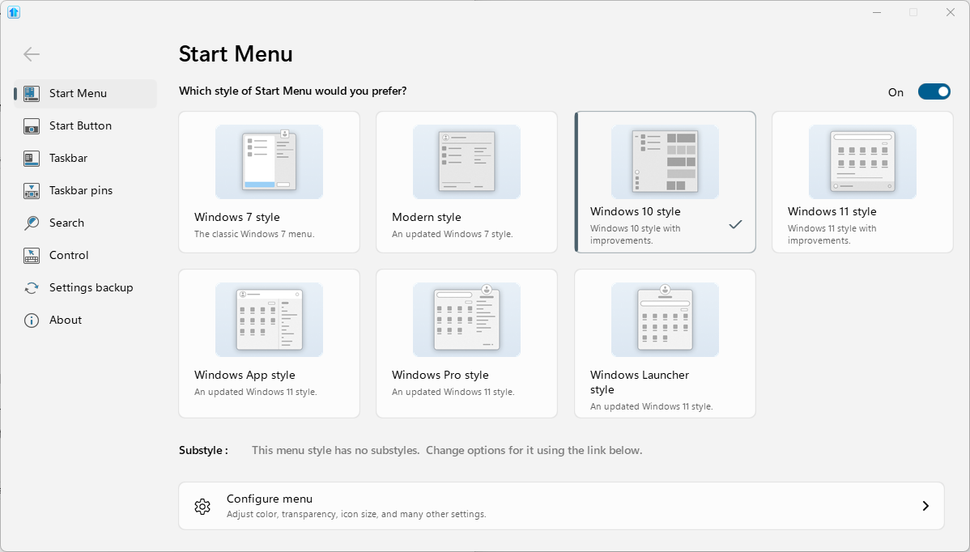 Start Menu
Start Button
Taskbar
Taskbar pins
Search
Control
Settings backup
About

Start Menu

Which style of Start Menu would you prefer?

On

Windows 7 style
The classic Windows 7 menu.

Modern style
An updated Windows 7 style.

Windows 10 style
Windows 10 style with improvements.

Windows 11 style
Windows 11 style with improvements.

Windows App style
An updated Windows 11 style.

Windows Pro style
An updated Windows 11 style.

Windows Launcher style
An updated Windows 11 style.

Substyle : This menu style has no substyles. Change options for it using the link below.

Configure menu
Adjust color, transparency, icon size, and many other settings.