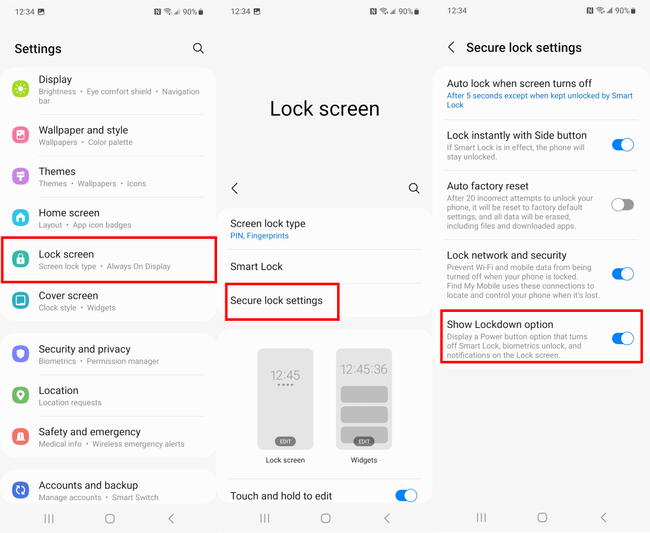 12:34 90%

Settings

Display
Brightness • Eye comfort shield • Navigation bar

Wallpaper and style
Wallpapers • Color palette

Themes
Themes • Wallpapers • Icons

Home screen
Layout • App icon badges

Lock screen
Screen lock type • Always On Display

Cover screen
Clock style • Widgets

Security and privacy
Biometrics • Permission manager

Location
Location requests

Safety and emergency
Medical info • Wireless emergency alerts

Accounts and backup
Manage accounts • Smart Switch

12:34 90%

Lock screen

Screen lock type
PIN, Fingerprints

Smart Lock

Secure lock settings

12:45

EDIT

Lock screen

12:45:36

EDIT

Widgets

Touch and hold to edit

12:34 90%

Secure lock settings

Auto lock when screen turns off
After 5 seconds except when kept unlocked by Smart Lock

Lock instantly with Side button
If Smart Lock is in effect, the phone will stay unlocked.

Auto factory reset
After 20 incorrect attempts to unlock your phone, it will be reset to factory default settings, and all data will be erased, including files and downloaded apps.

Lock network and security
Prevent Wi-Fi and mobile data from being turned off when your phone is locked. Find My Mobile uses these connections to locate and control your phone when it's lost.

Show Lockdown option
Display a Power button option that turns off Smart Lock, biometrics unlock, and notifications on the Lock screen.