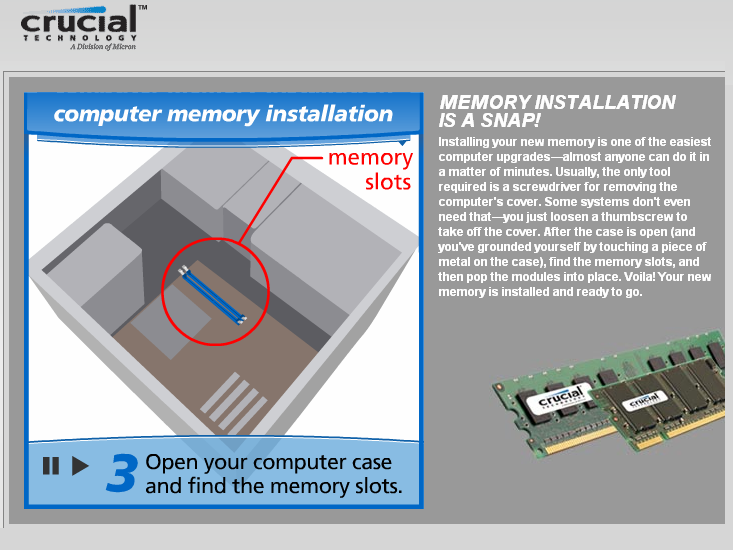 crucial™
TECHNOLOGY
A Division of Micron

computer memory installation

memory slots

3 Open your computer case and find the memory slots.

MEMORY INSTALLATION IS A SNAP!

Installing your new memory is one of the easiest computer upgrades—almost anyone can do it in a matter of minutes. Usually, the only tool required is a screwdriver for removing the computer's cover. Some systems don't even need that—you just loosen a thumbscrew to take off the cover. After the case is open (and you've grounded yourself by touching a piece of metal on the case), find the memory slots, and then pop the modules into place. Voila! Your new memory is installed and ready to go.

crucial

crucial